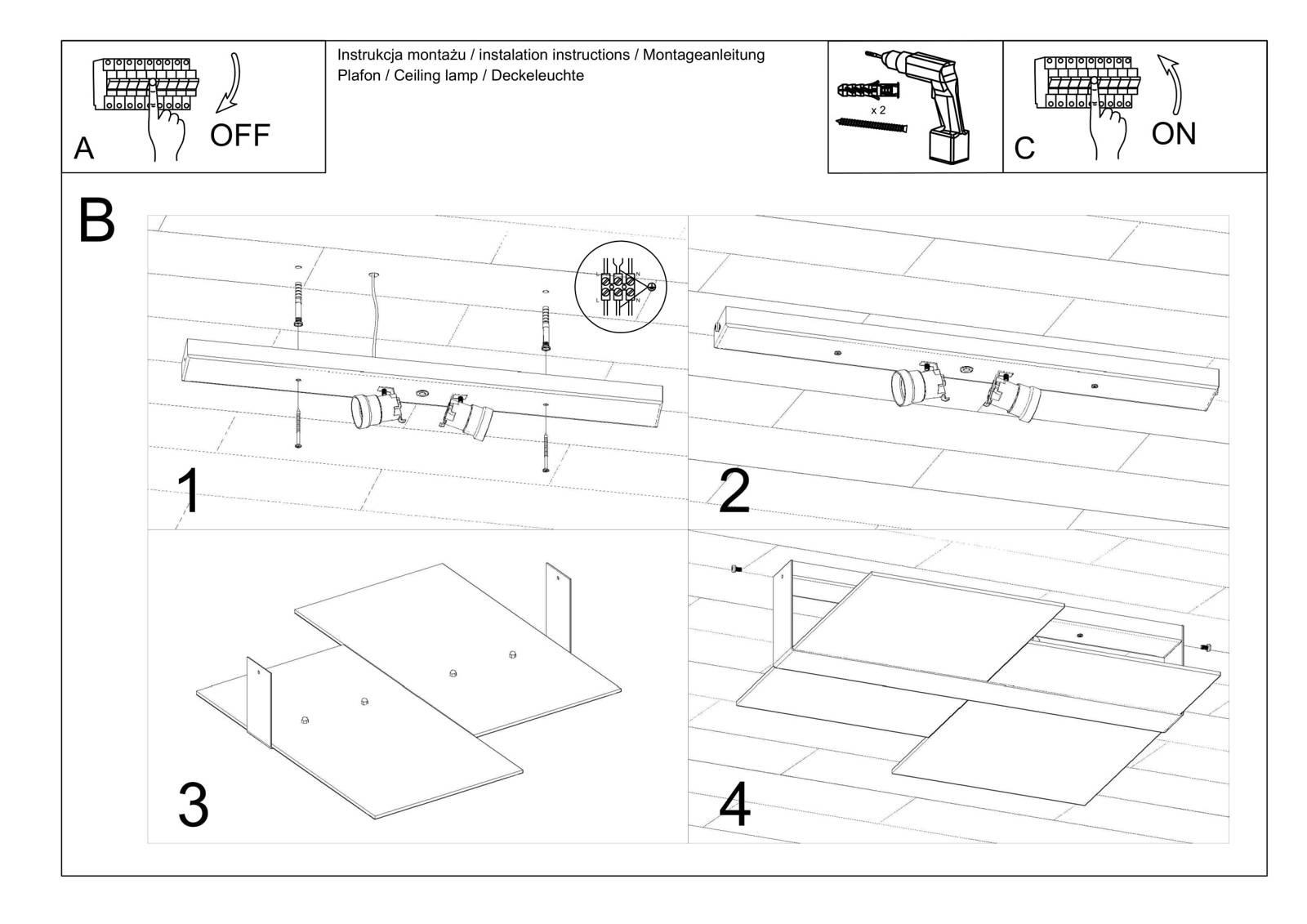 A

OFF

Instrukcja montażu / instalation instructions / Montageanleitung
Plafon / Ceiling lamp / Deckeleuchte

x 2

C

ON

B

L N
L N

1

2

3

4