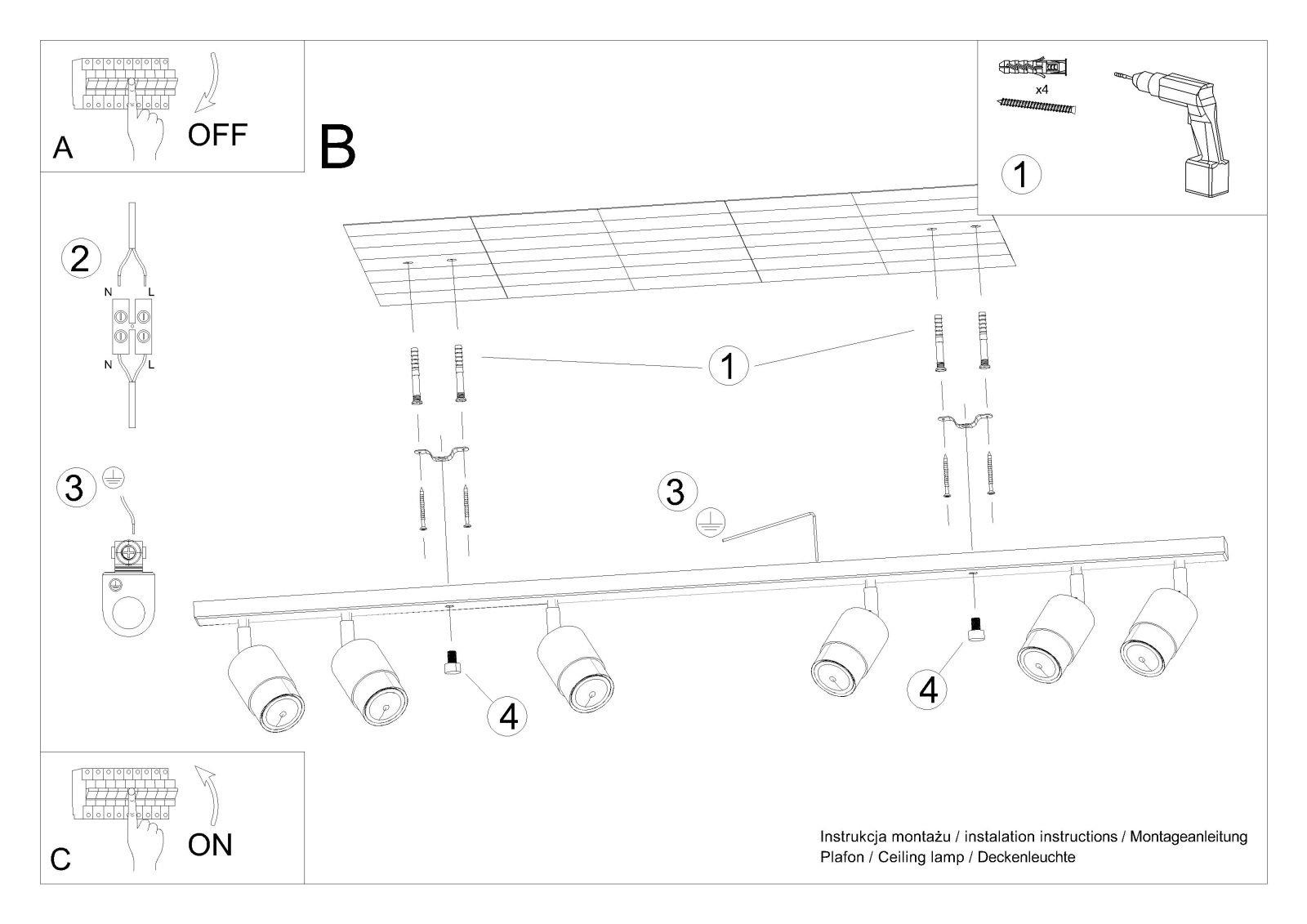 A
OFF

B

x4

1

2
N L
N L

3

1

3

4

4

C
ON

Instrukcja montażu / instalation instructions / Montageanleitung
Plafon / Ceiling lamp / Deckenleuchte