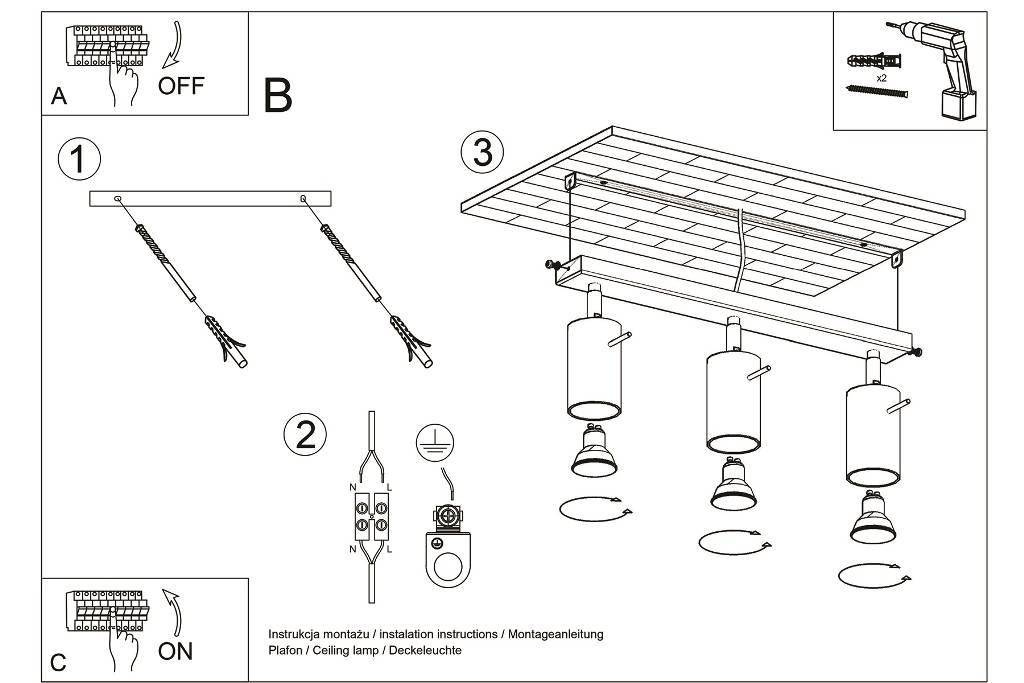 A
OFF
B
x2
1
3
2
N
L
N
L
C
ON
Instrukcja montażu / instalation instructions / Montageanleitung
Plafon / Ceiling lamp / Deckeleuchte