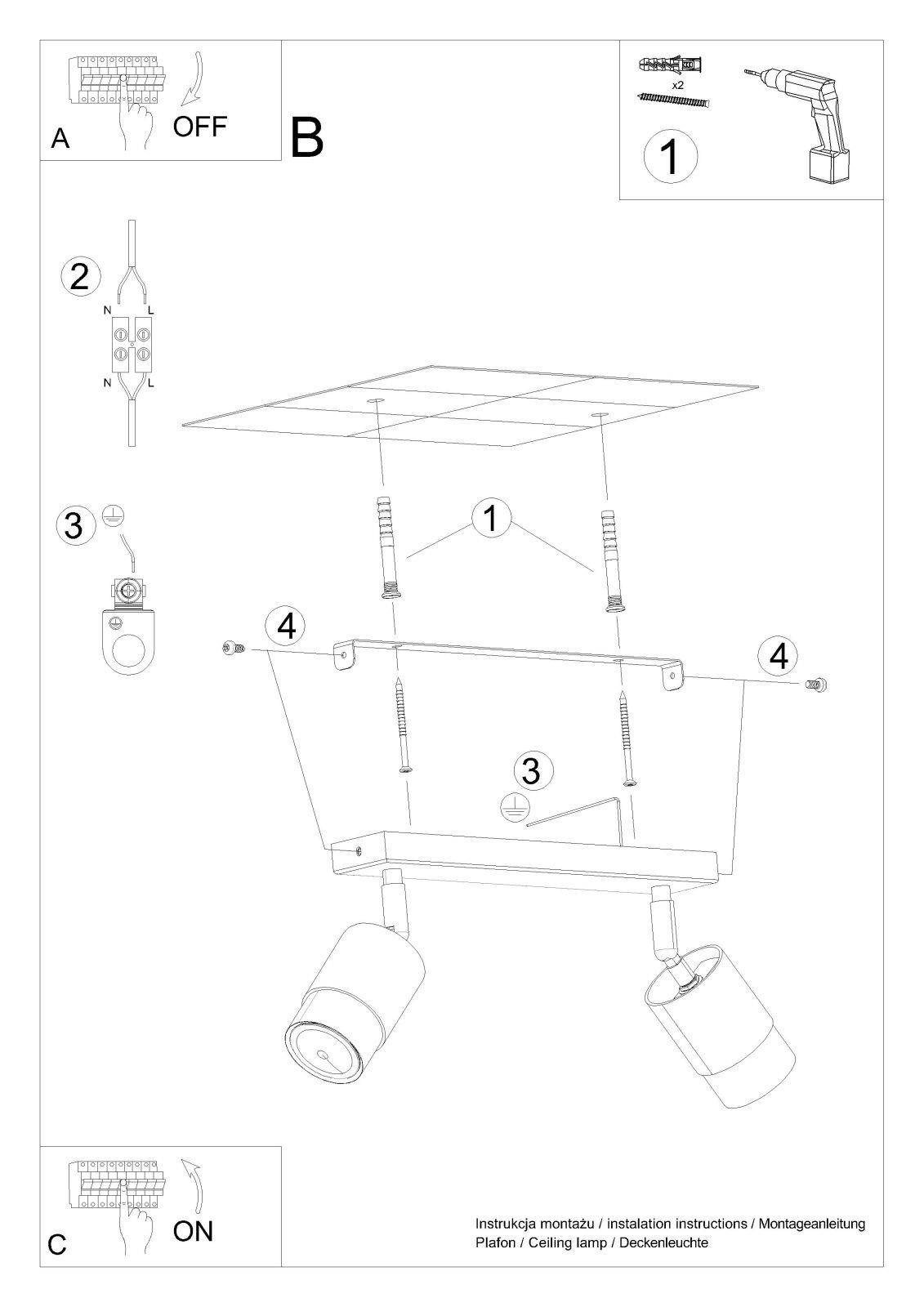 A
OFF

B

x2
1

2
N L
N L

3

1

4

4

3

C
ON

Instrukcja montażu / instalation instructions / Montageanleitung
Plafon / Ceiling lamp / Deckenleuchte