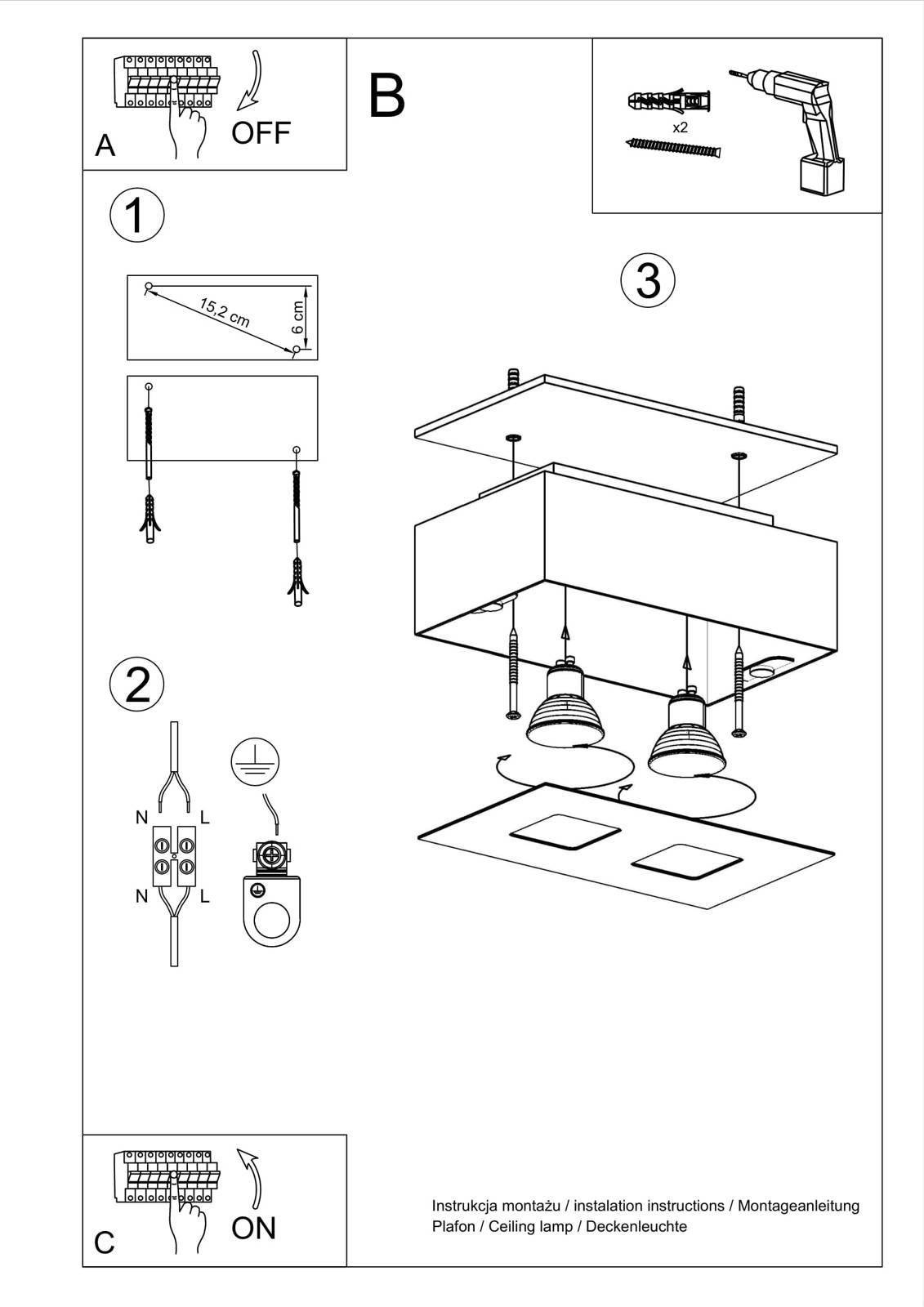 A
OFF

B

x2

1

15,2 cm
6 cm

3

2

N
L
N
L

C
ON

Instrukcja montażu / instalation instructions / Montageanleitung
Plafon / Ceiling lamp / Deckenleuchte