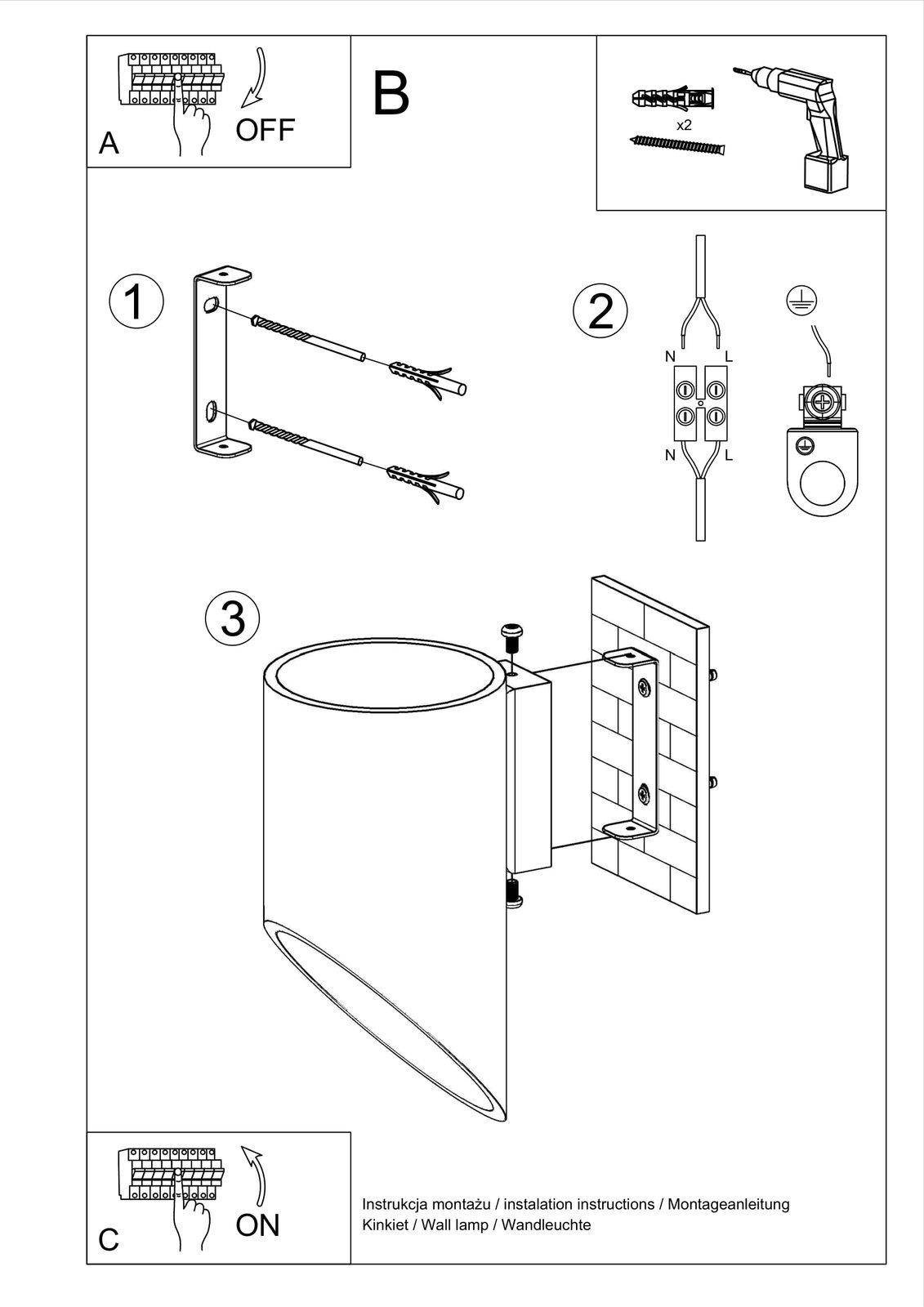 A
OFF

B

x2

1

2

N
L
N
L

3

C
ON

Instrukcja montażu / instalation instructions / Montageanleitung
Kinkiet / Wall lamp / Wandleuchte