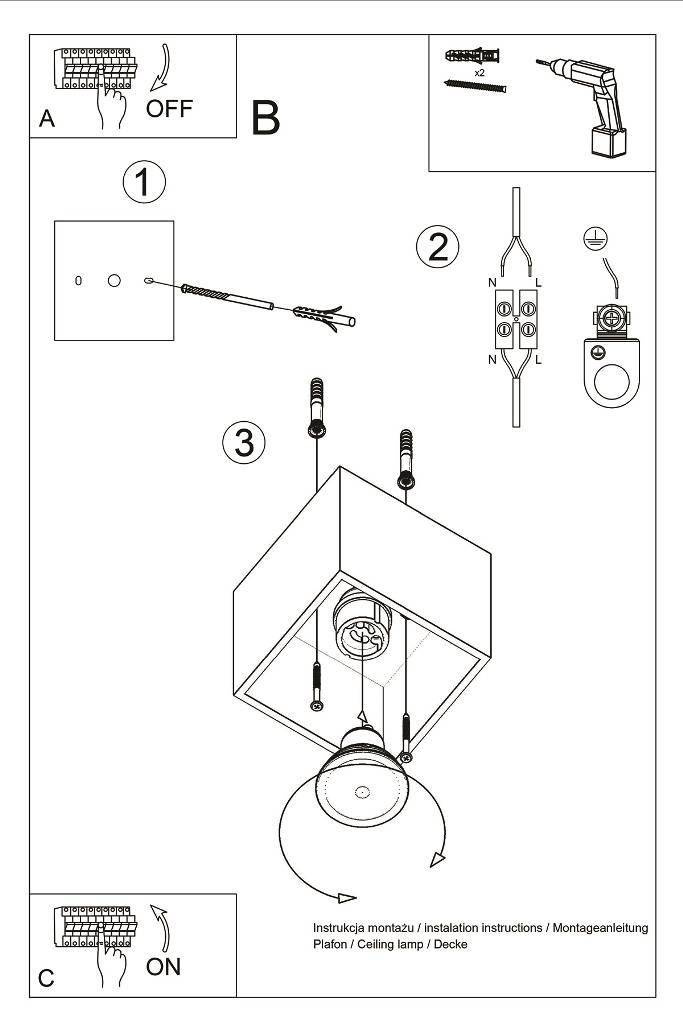 A
OFF
B
x2
1
0
2
N
L
N
L
3
C
ON
Instrukcja montażu / instalation instructions / Montageanleitung
Plafon / Ceiling lamp / Decke